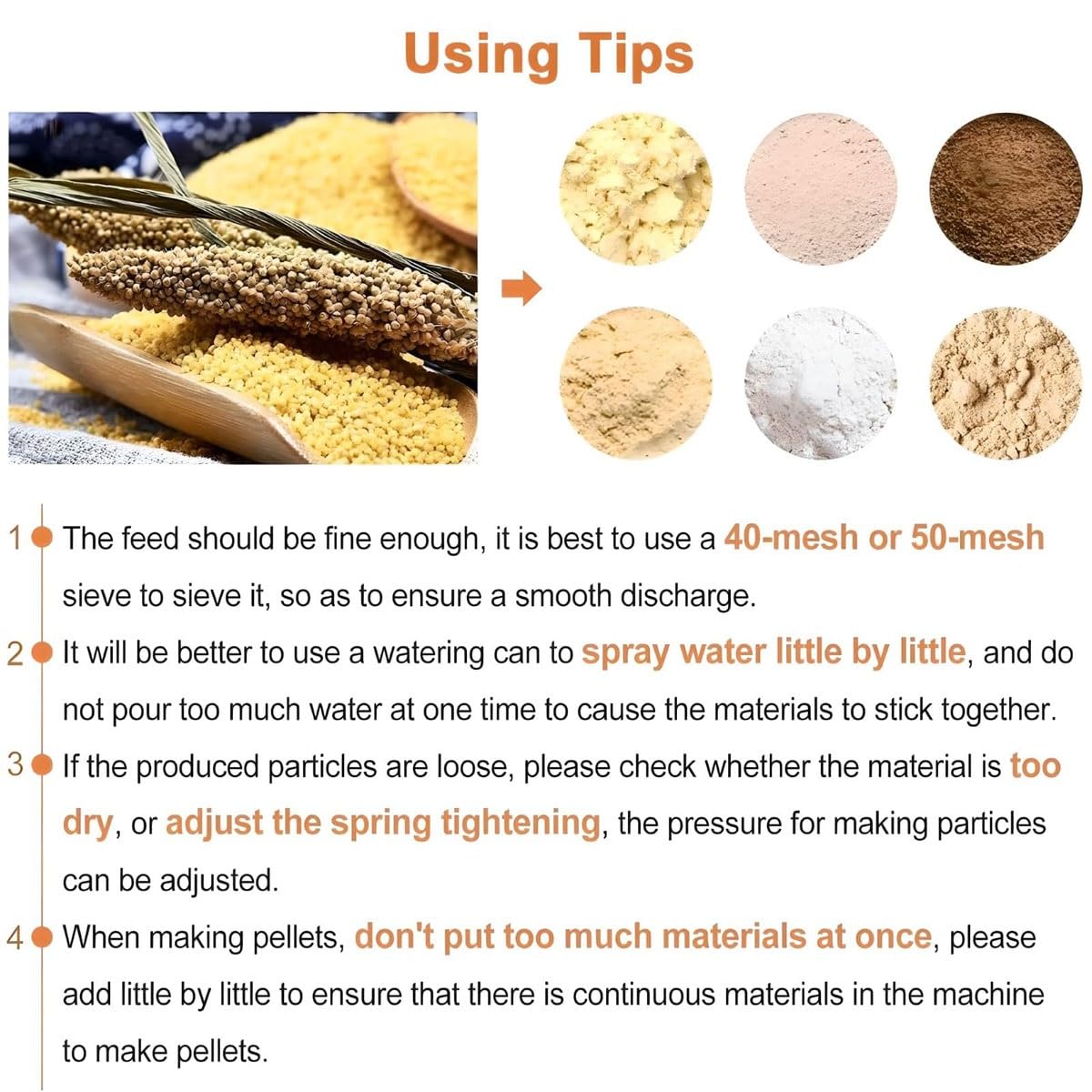 Using Tips

1 The feed should be fine enough, it is best to use a 40-mesh or 50-mesh sieve to sieve it, so as to ensure a smooth discharge.

2 It will be better to use a watering can to spray water little by little, and do not pour too much water at one time to cause the materials to stick together.

3 If the produced particles are loose, please check whether the material is too dry, or adjust the spring tightening, the pressure for making particles can be adjusted.

4 When making pellets, don't put too much materials at once, please add little by little to ensure that there is continuous materials in the machine to make pellets.