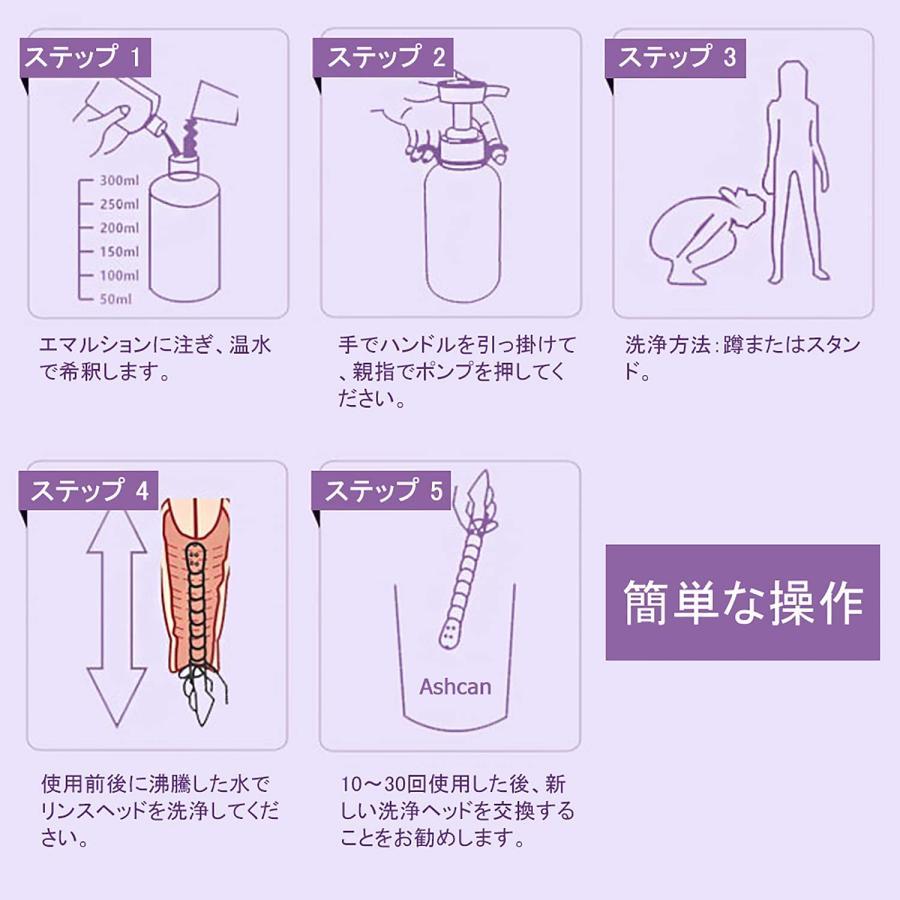 ステップ 1

300ml
250ml
200ml
150ml
100ml
50ml

エマルションに注ぎ、温水で希釈します。

ステップ 2

手でハンドルを引っ掛けて、親指でポンプを押してください。

ステップ 3

洗浄方法：蹲またはスタンド。

ステップ 4

使用前後に沸騰した水でリンスヘッドを洗浄してください。

ステップ 5

Ashcan

10～30回使用した後、新しい洗浄ヘッドを交換することをお勧めします。

簡単な操作