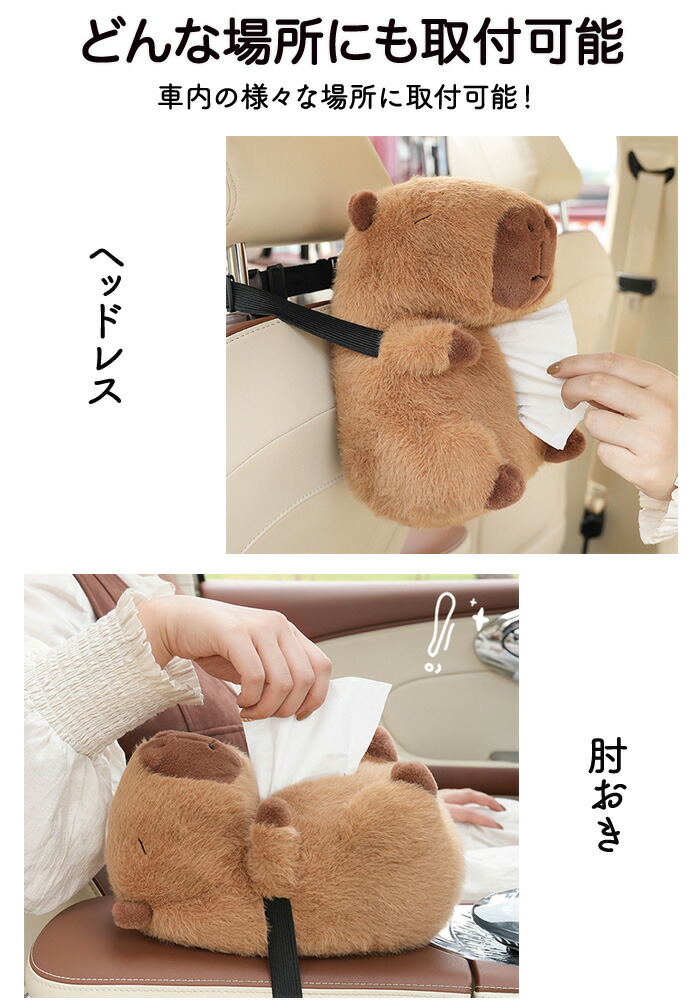 どんな場所にも取付可能

車内の様々な場所に取付可能！

ヘッドレス

肘おき