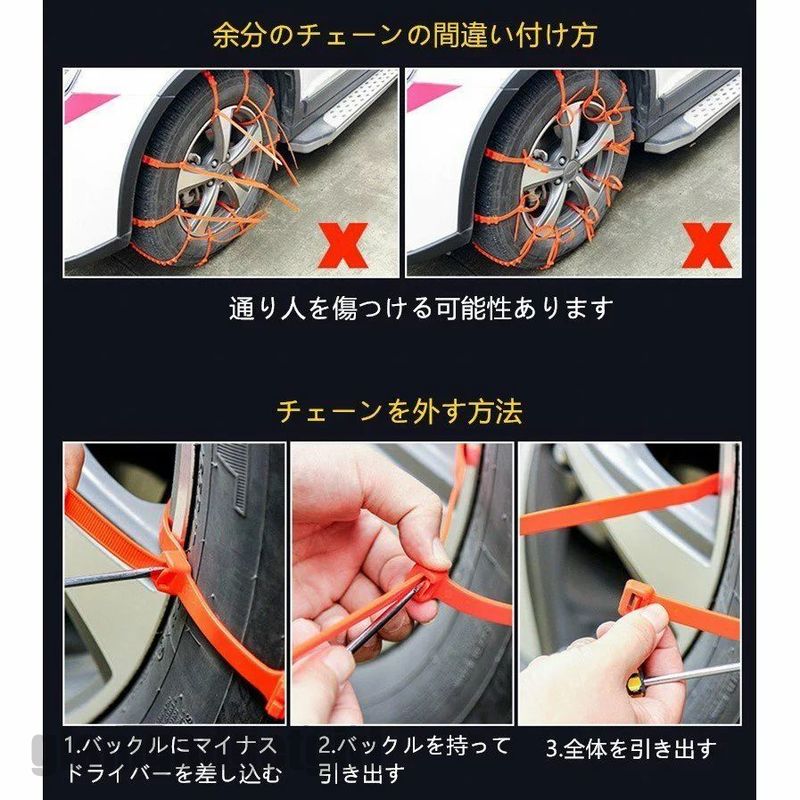 余分のチェーンの間違い付け方

X

X

通り人を傷つける可能性あります

チェーンを外す方法

1.バックルにマイナスドライバーを差し込む

2.バックルを持って引き出す

3.全体を引き出す