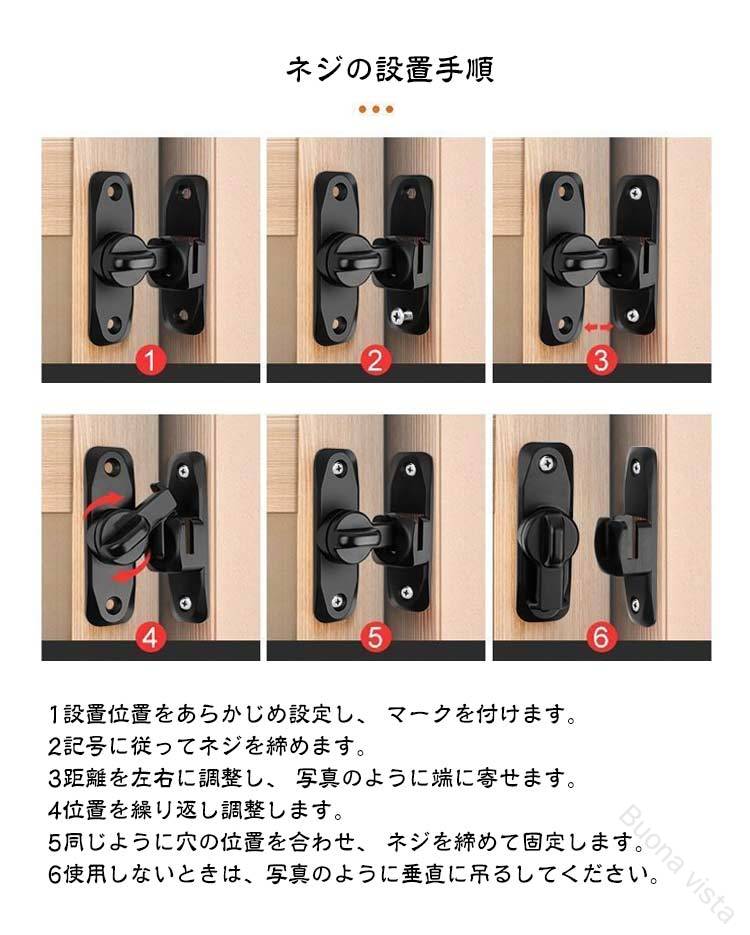 ネジの設置手順

1

2

3

4

5

6

1設置位置をあらかじめ設定し、 マークを付けます。
2記号に従ってネジを締めます。
3距離を左右に調整し、 写真のように端に寄せます。
4位置を繰り返し調整します。
5同じように穴の位置を合わせ、 ネジを締めて固定します。
6使用しないときは、写真のように垂直に吊るしてください。

Buona vista