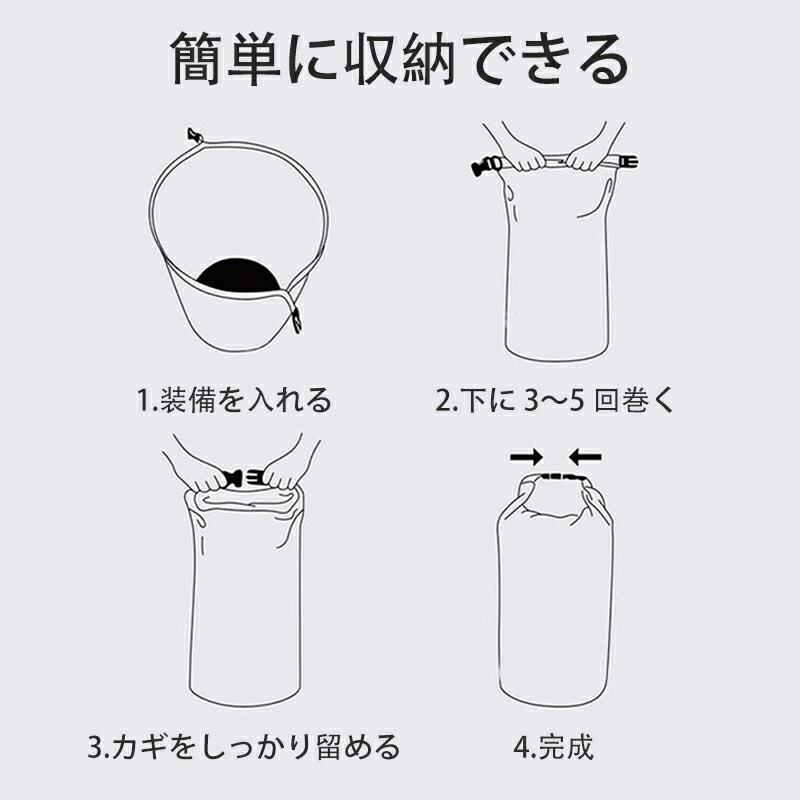 簡単に収納できる

1.装備を入れる

2.下に 3～5 回巻く

3.カギをしっかり留める

4.完成