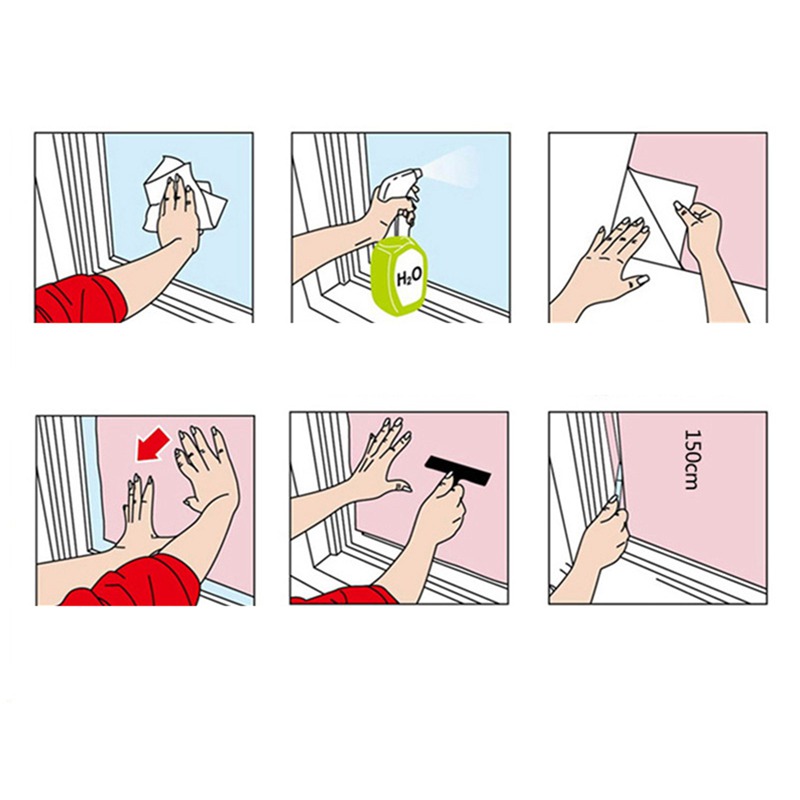 $H_2O$

150cm